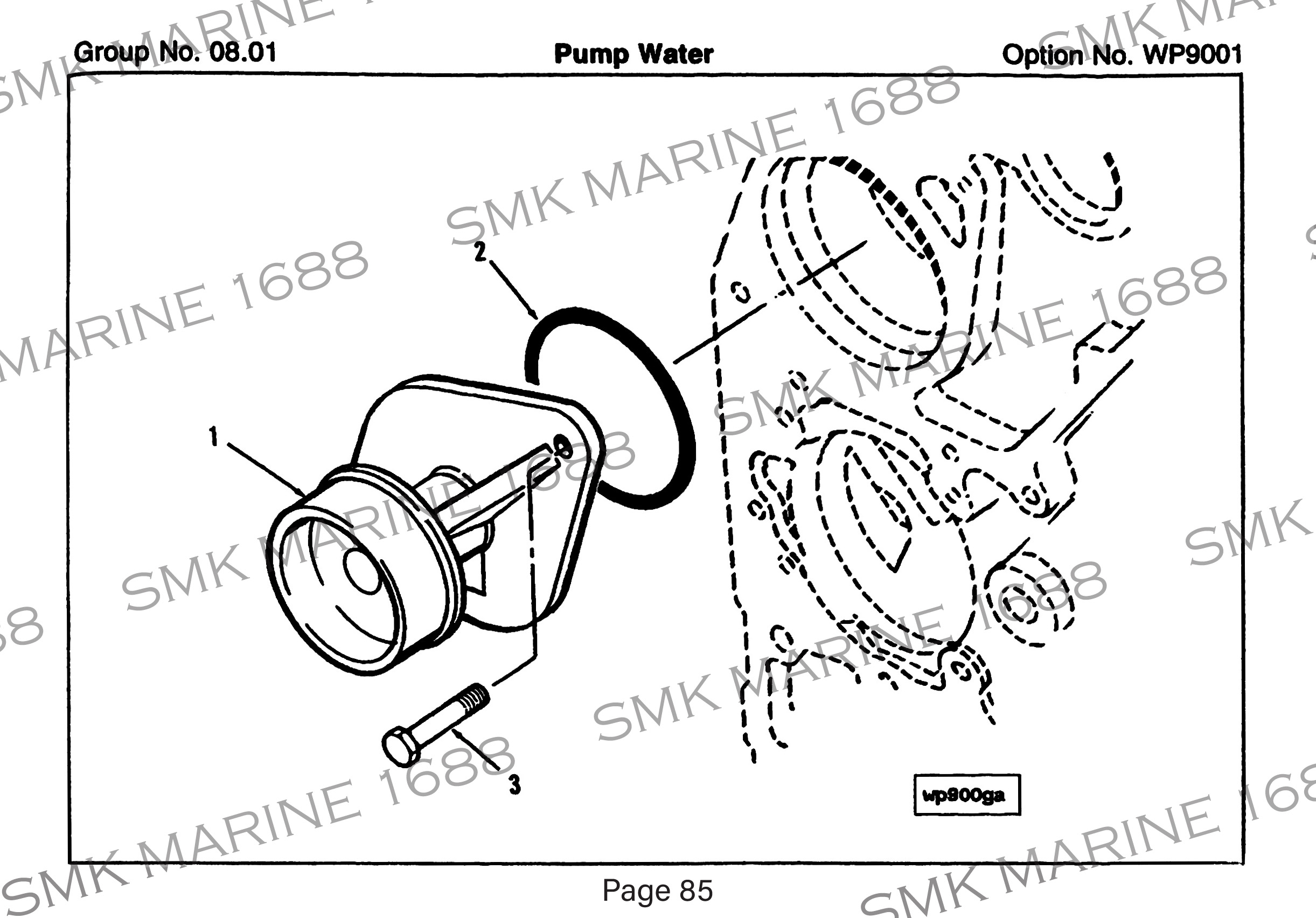 Group No. 08.01 Pump Water Option No. WP9001

SMK MARINE 1688

2

1

3

wp900ga

Page 85