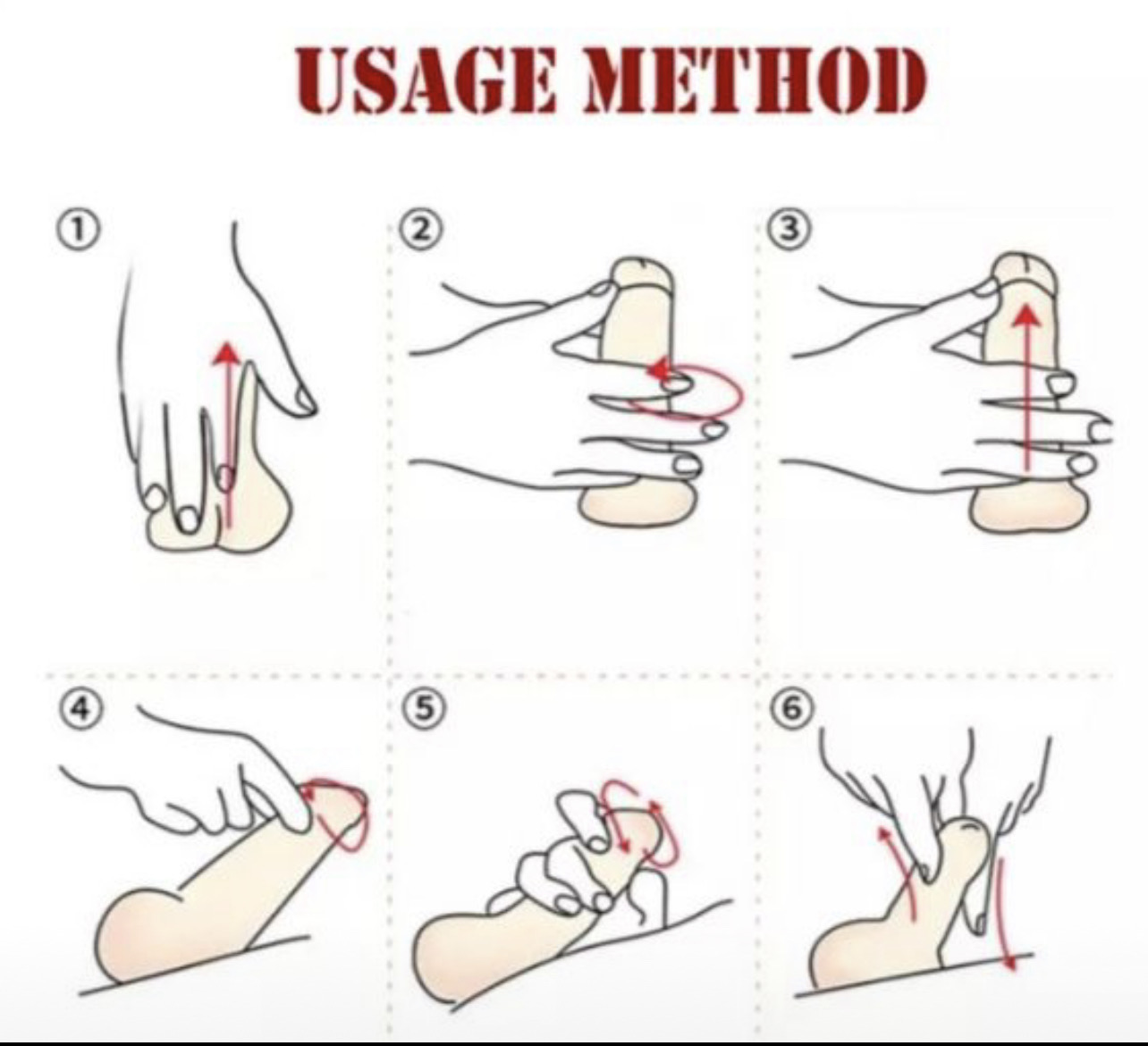 USAGE METHOD

①

②

③

④

⑤

⑥