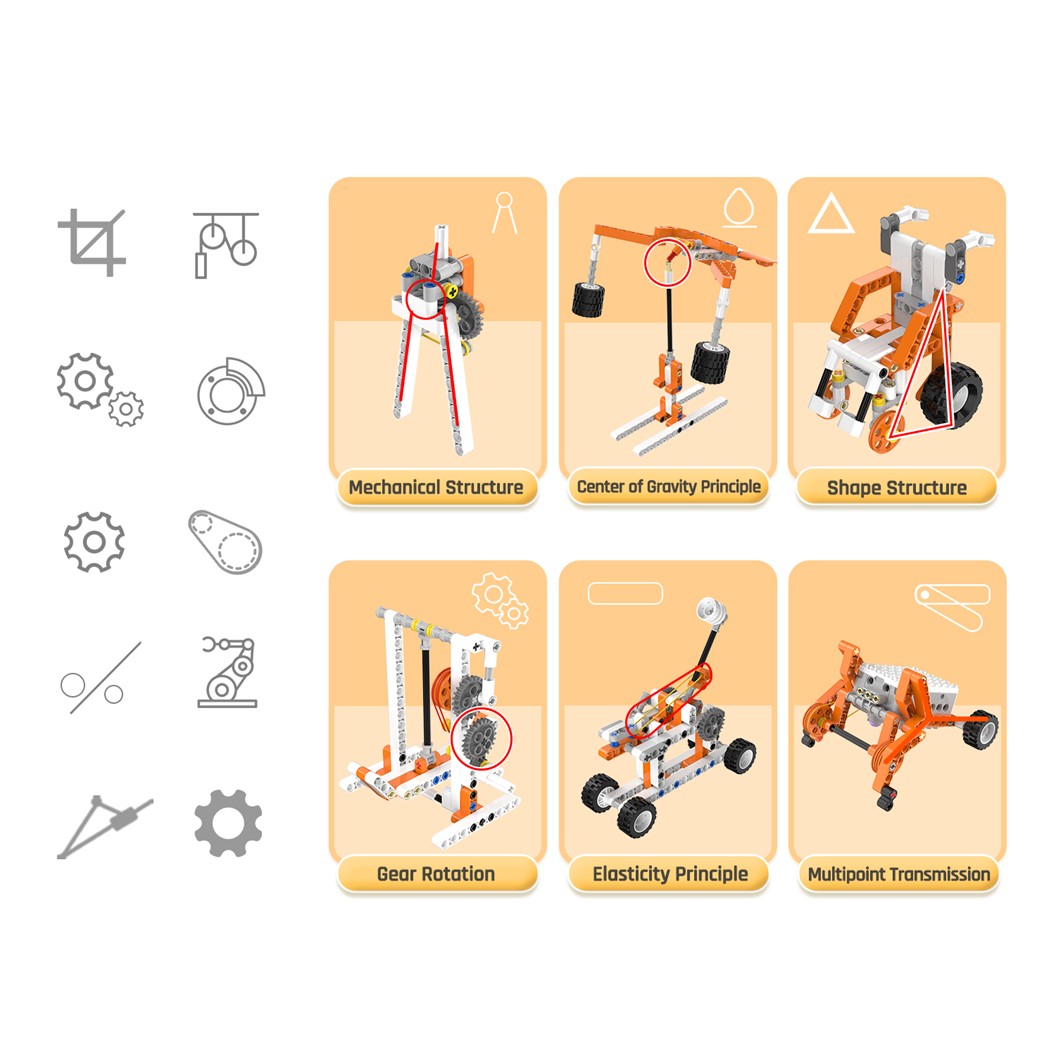 Mechanical Structure

Center of Gravity Principle

Shape Structure

Gear Rotation

Elasticity Principle

Multipoint Transmission