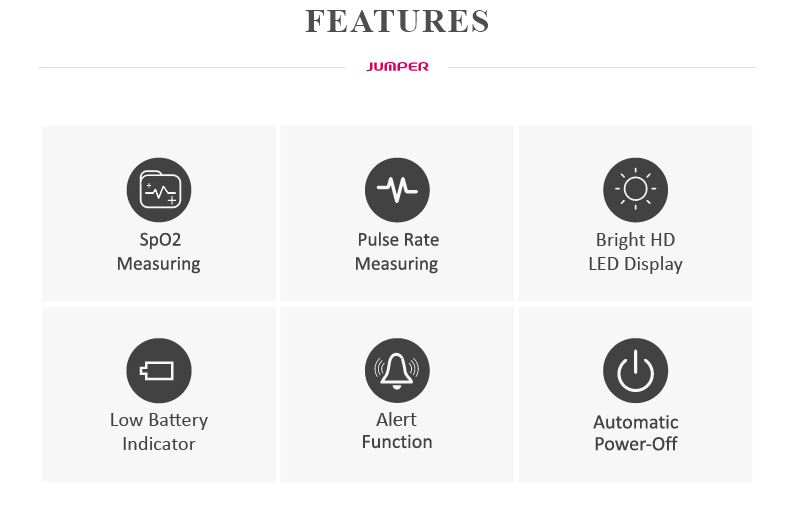 FEATURES

JUMPER

SpO2
Measuring

Pulse Rate
Measuring

Bright HD
LED Display

Low Battery
Indicator

Alert
Function

Automatic
Power-Off