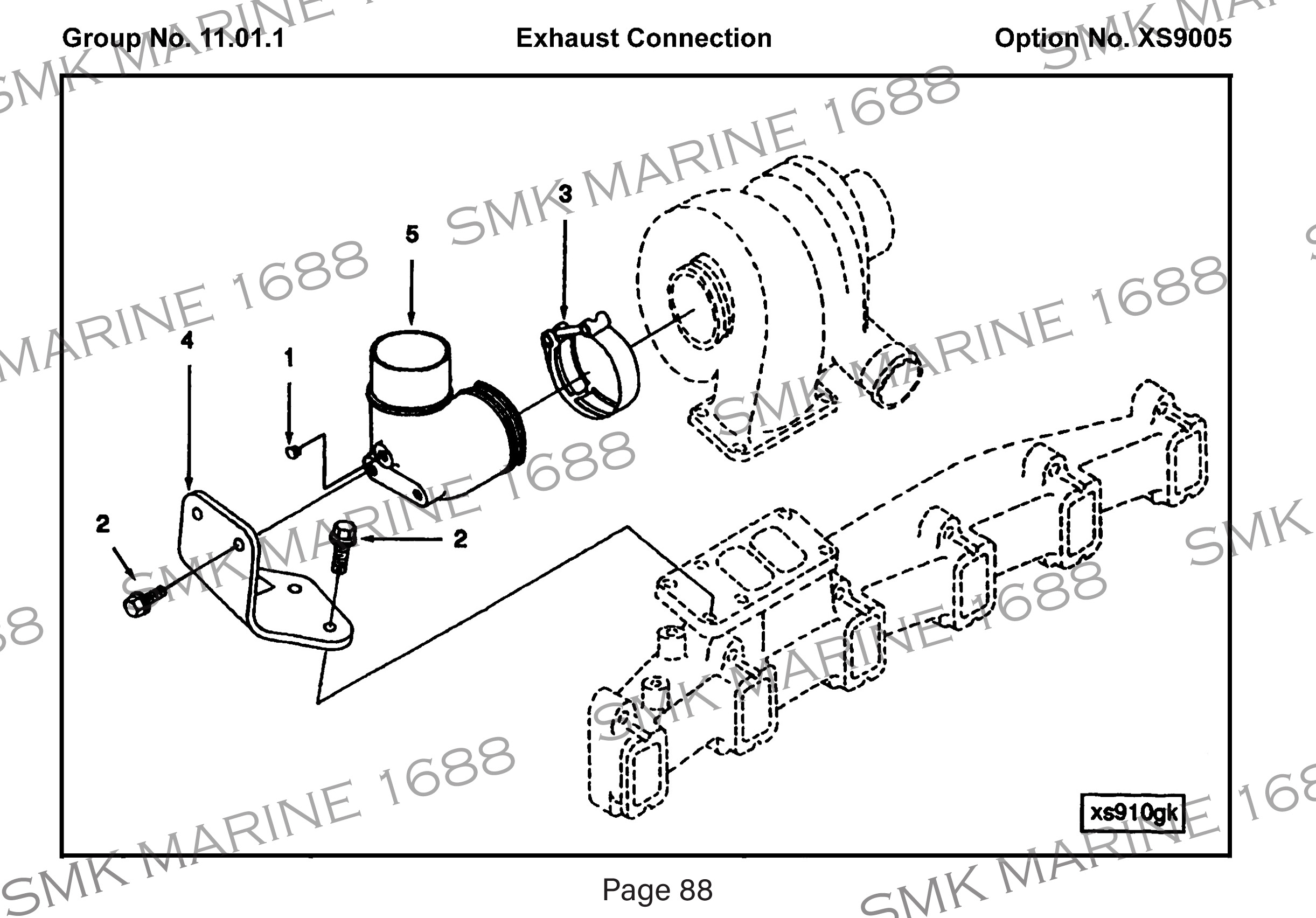 Group No. 11.01.1
Exhaust Connection
Option No. XS9005

SMK MARINE 1688

3
5
4
1
2
2

xs910gk

Page 88