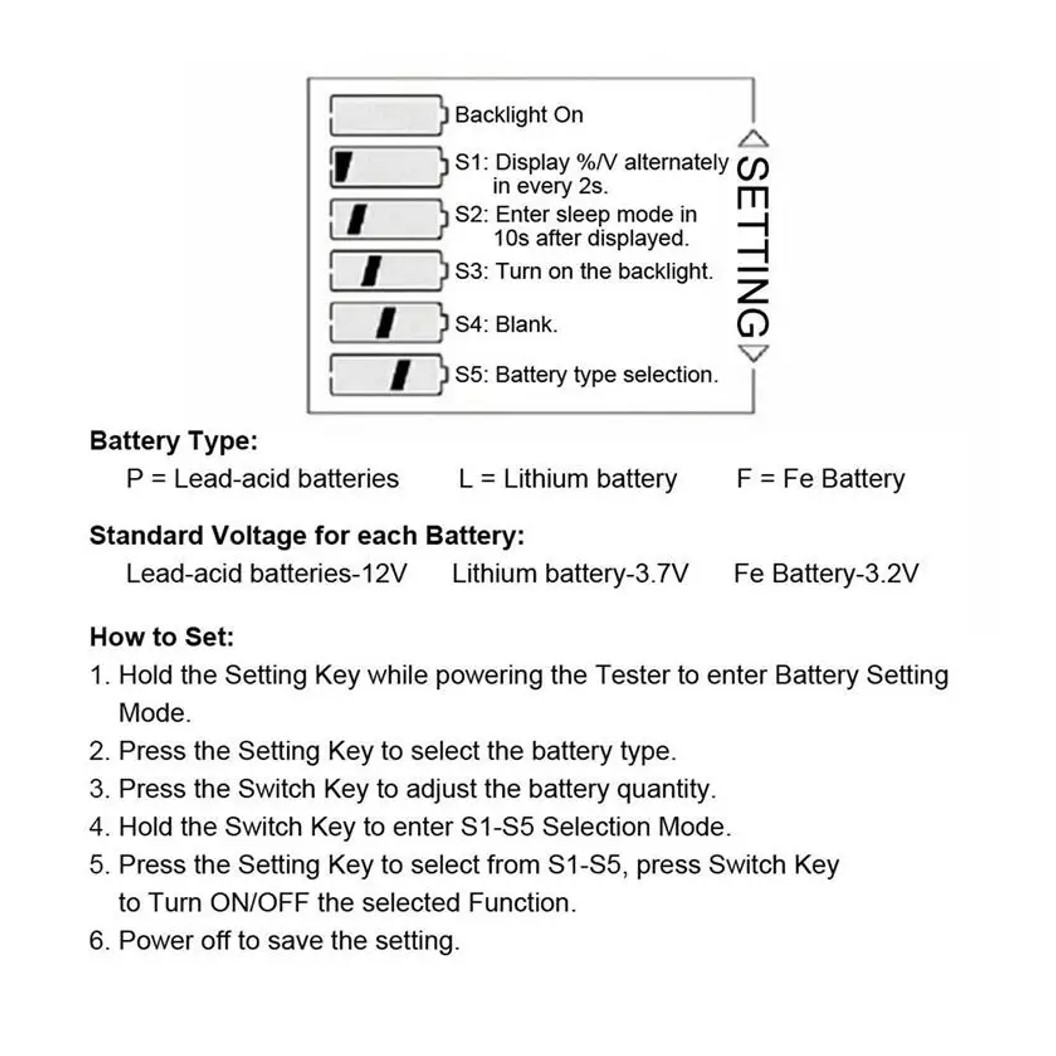 Backlight On
S1: Display %/V alternately in every 2s.
S2: Enter sleep mode in 10s after displayed.
S3: Turn on the backlight.
S4: Blank.
S5: Battery type selection.

SETTING

Battery Type:
P = Lead-acid batteries L = Lithium battery F = Fe Battery

Standard Voltage for each Battery:
Lead-acid batteries-12V Lithium battery-3.7V Fe Battery-3.2V

How to Set:
1. Hold the Setting Key while powering the Tester to enter Battery Setting Mode.
2. Press the Setting Key to select the battery type.
3. Press the Switch Key to adjust the battery quantity.
4. Hold the Switch Key to enter S1-S5 Selection Mode.
5. Press the Setting Key to select from S1-S5, press Switch Key to Turn ON/OFF the selected Function.
6. Power off to save the setting.