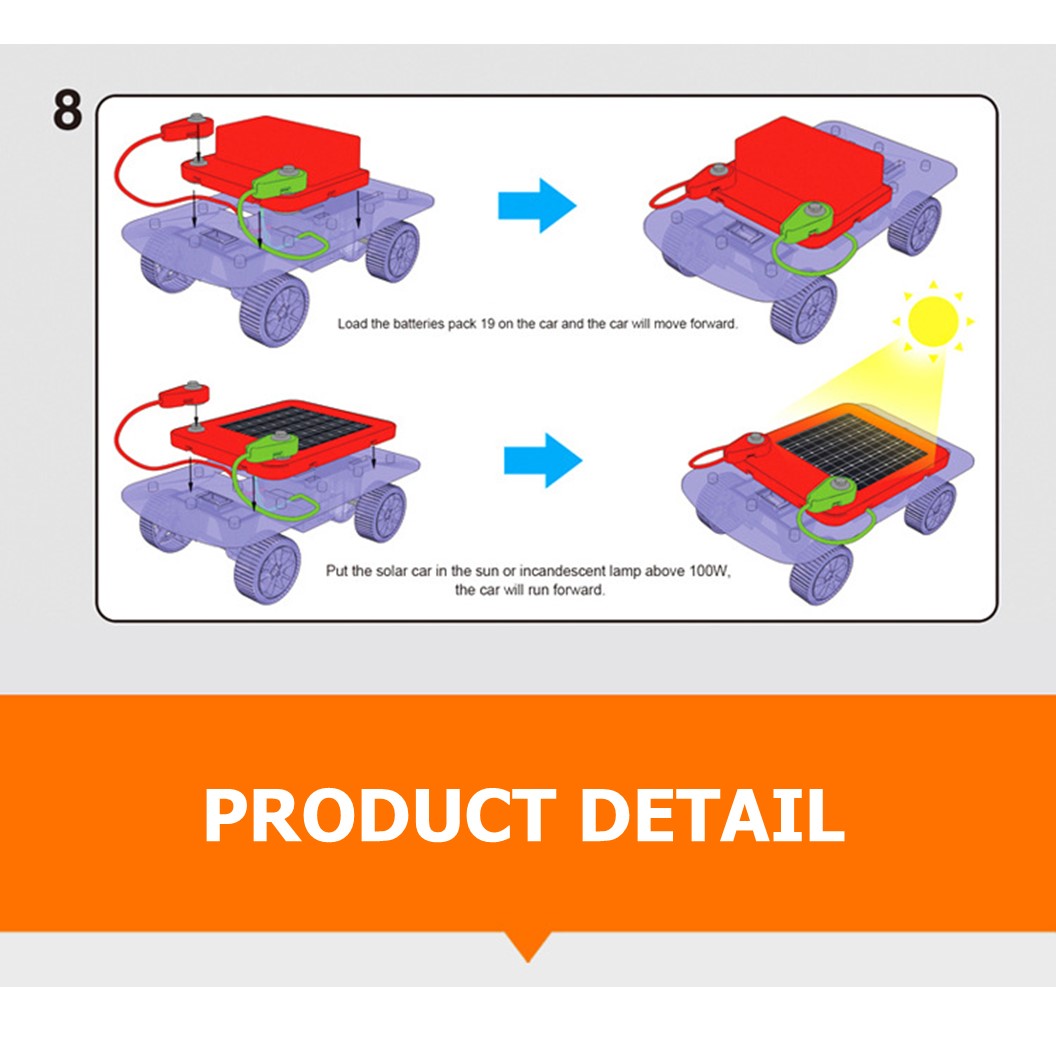 8

Load the batteries pack 19 on the car and the car will move forward.

Put the solar car in the sun or incandescent lamp above 100W, the car will run forward.

PRODUCT DETAIL