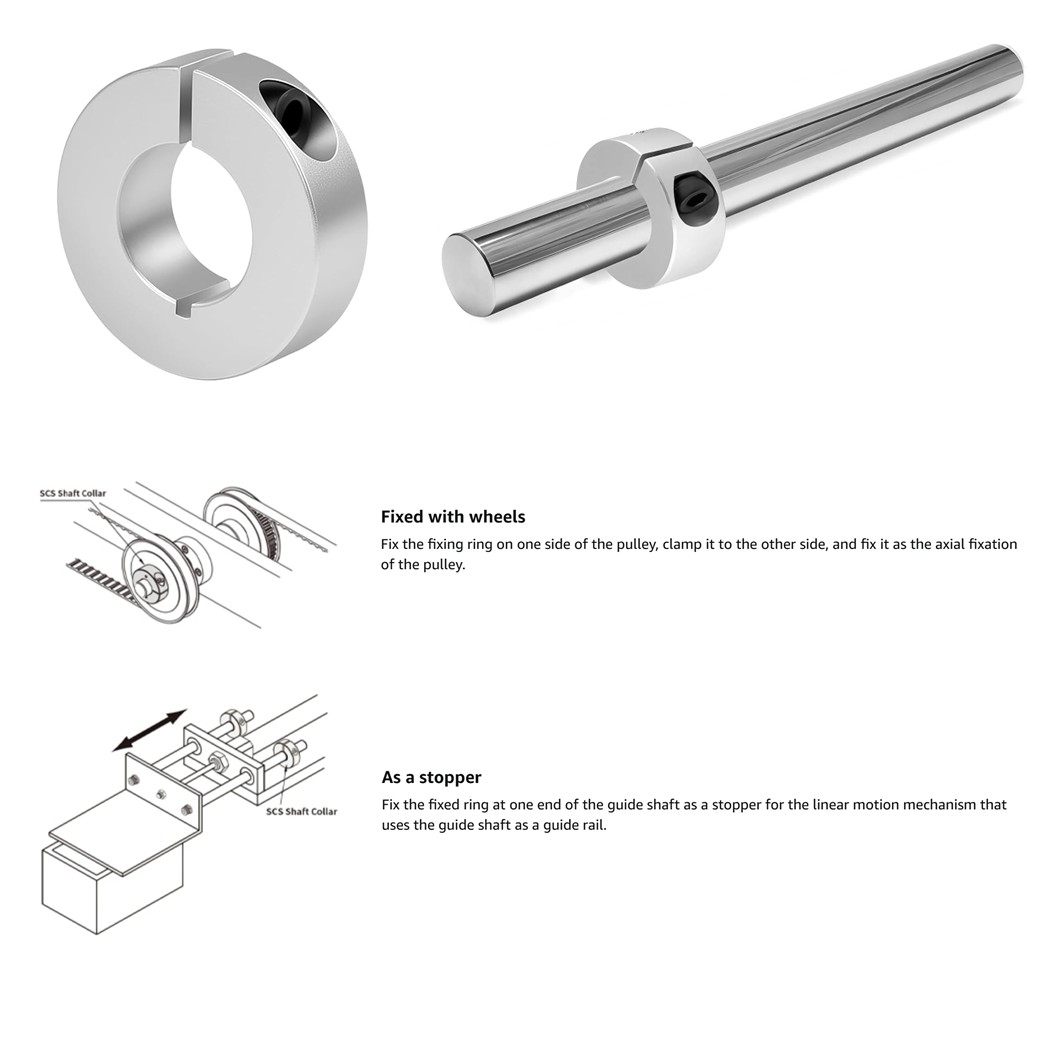 SCS Shaft Collar

Fixed with wheels

Fix the fixing ring on one side of the pulley, clamp it to the other side, and fix it as the axial fixation of the pulley.

SCS Shaft Collar

As a stopper

Fix the fixed ring at one end of the guide shaft as a stopper for the linear motion mechanism that uses the guide shaft as a guide rail.