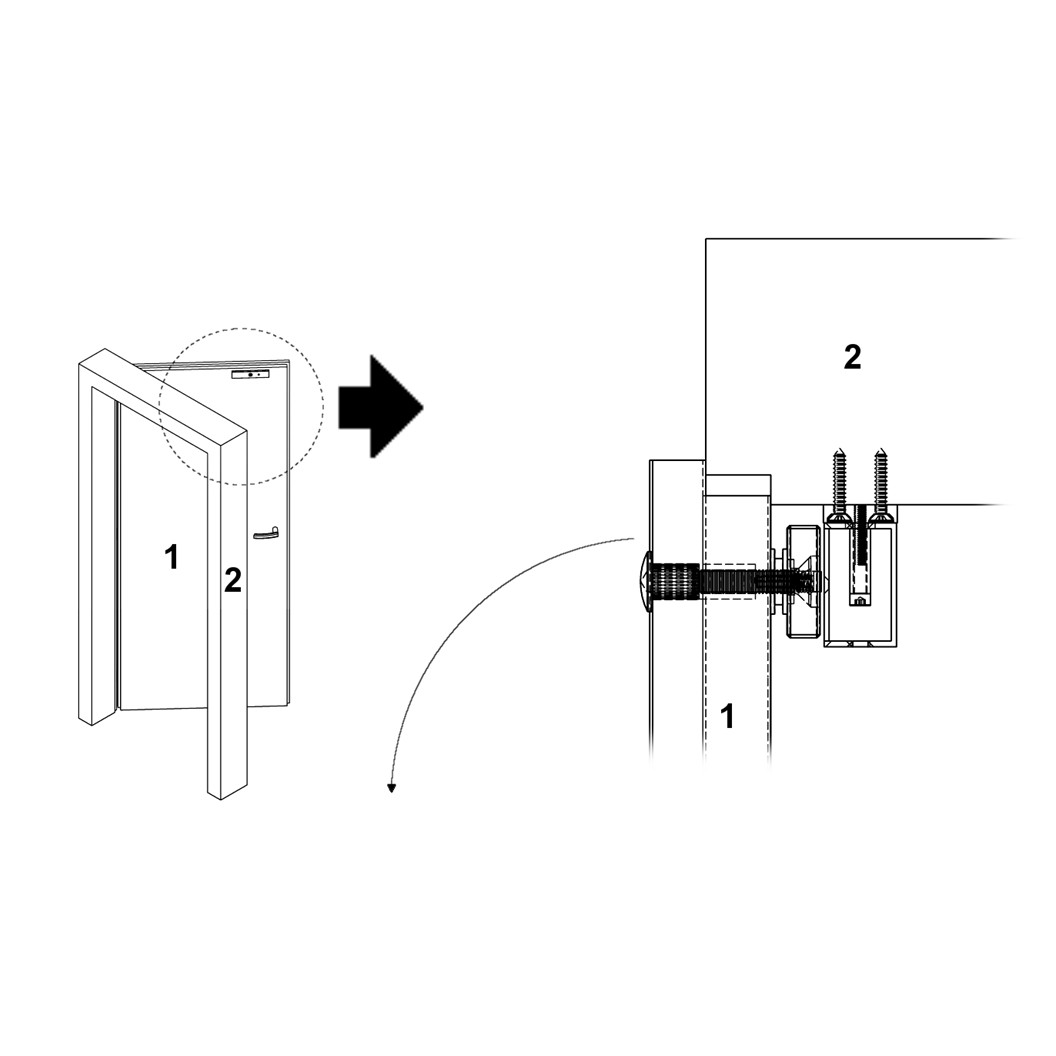 1
2
2
1