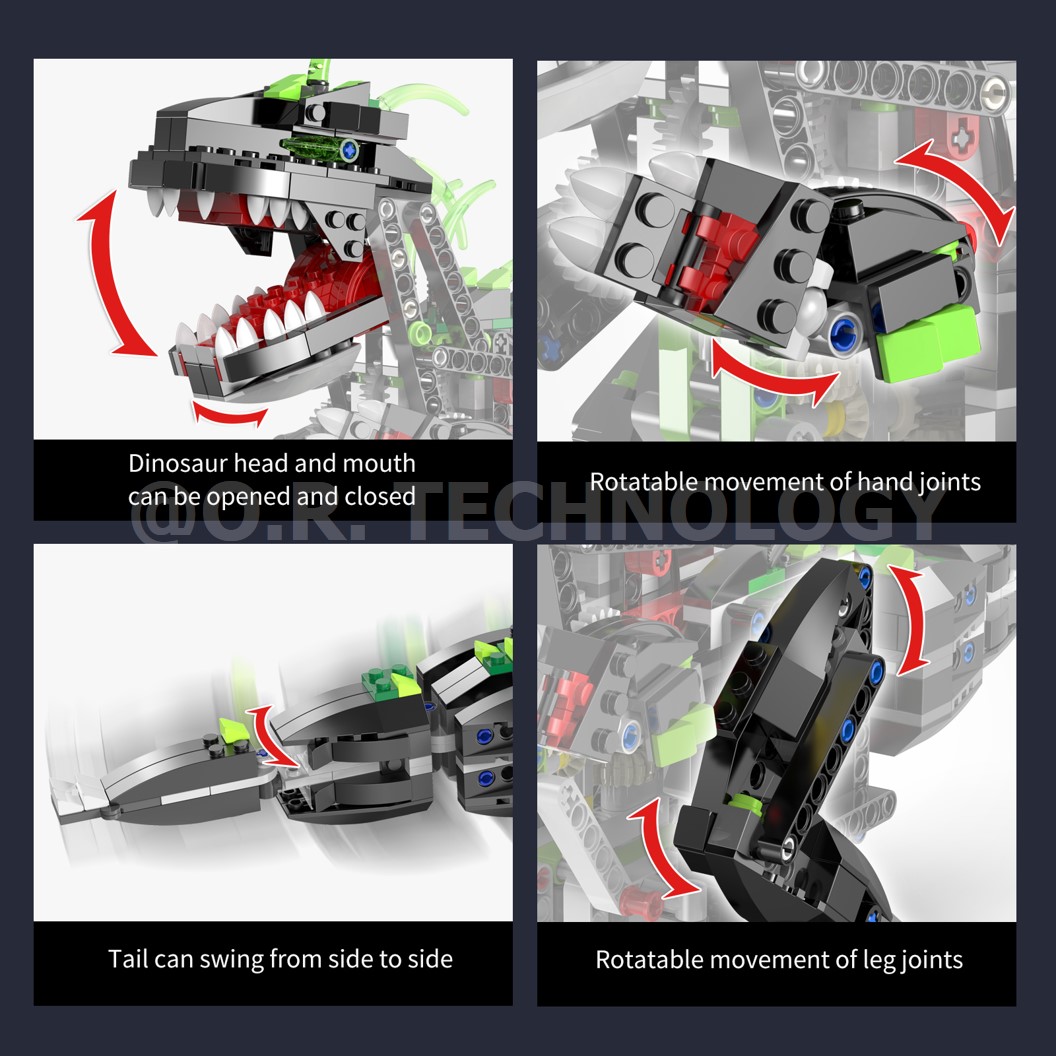 Dinosaur head and mouth can be opened and closed

Rotatable movement of hand joints

@O.R. TECHNOLOGY

Tail can swing from side to side

Rotatable movement of leg joints