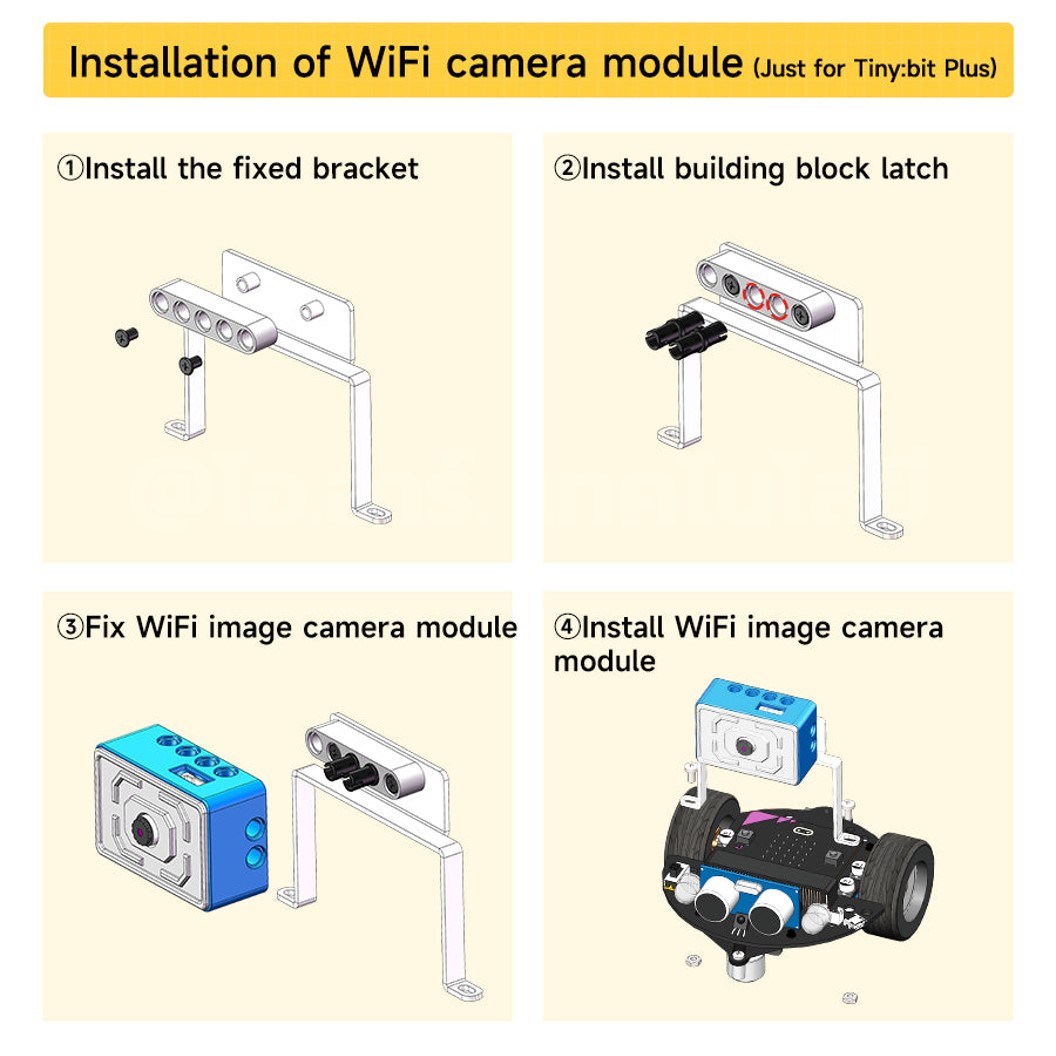 Installation of WiFi camera module (Just for Tiny:bit Plus)

①Install the fixed bracket

②Install building block latch

③Fix WiFi image camera module

④Install WiFi image camera module