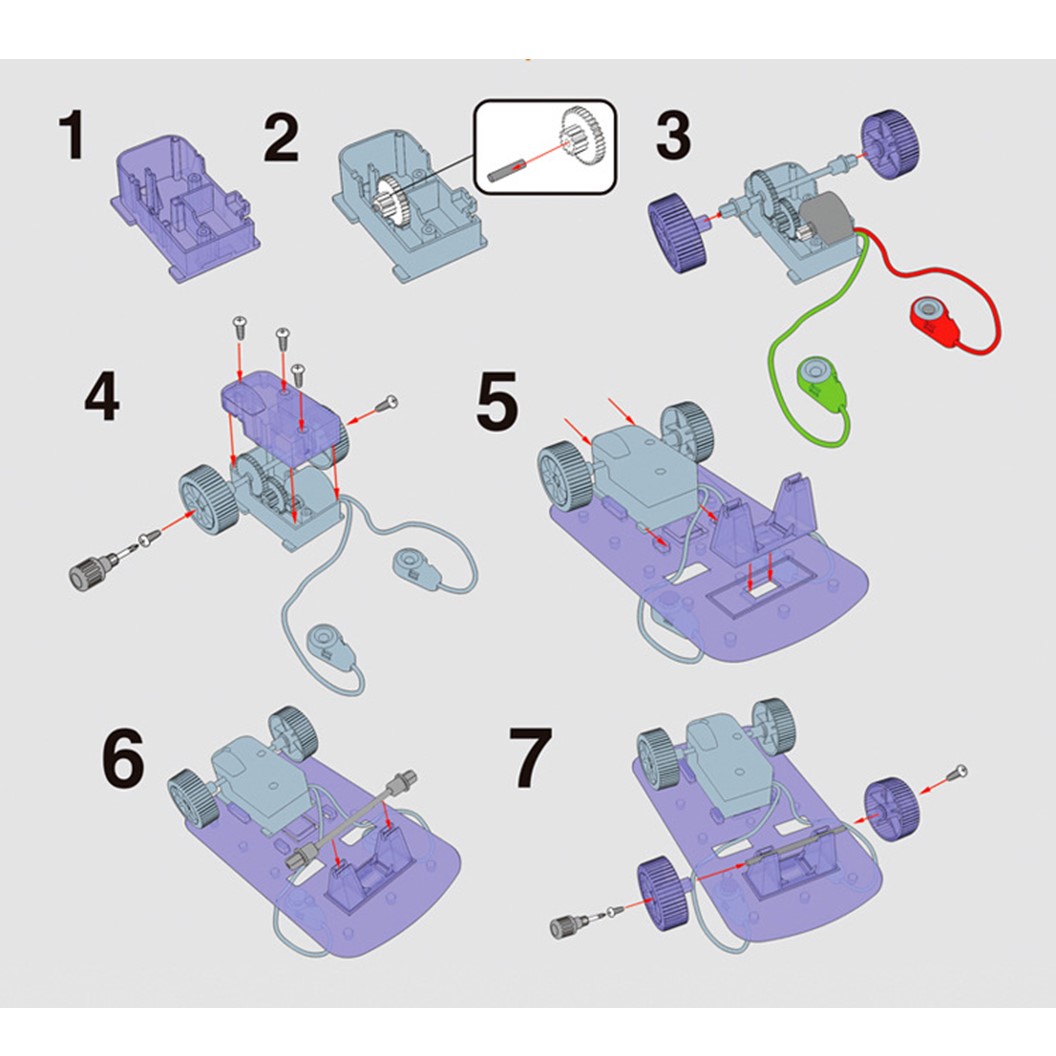 1
2
3
4
5
6
7