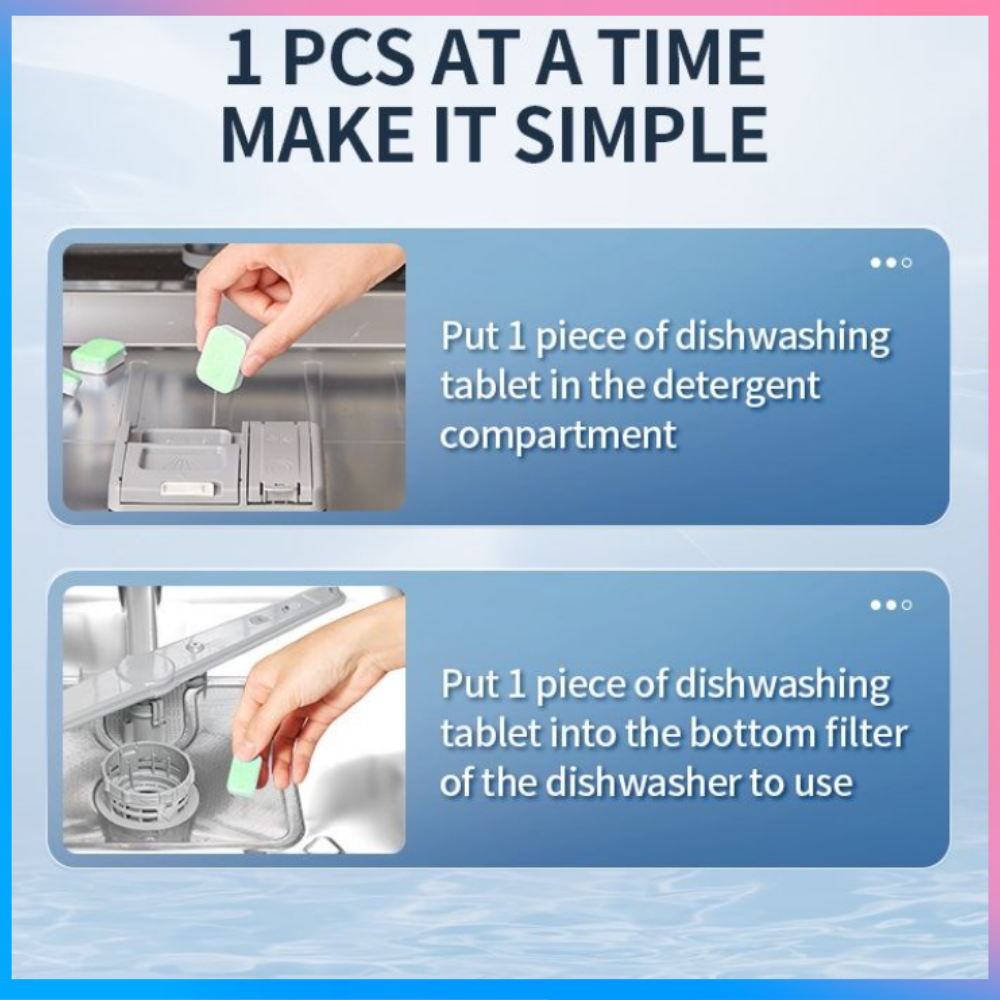 1 PCS AT A TIME
MAKE IT SIMPLE

Put 1 piece of dishwashing tablet in the detergent compartment

Put 1 piece of dishwashing tablet into the bottom filter of the dishwasher to use